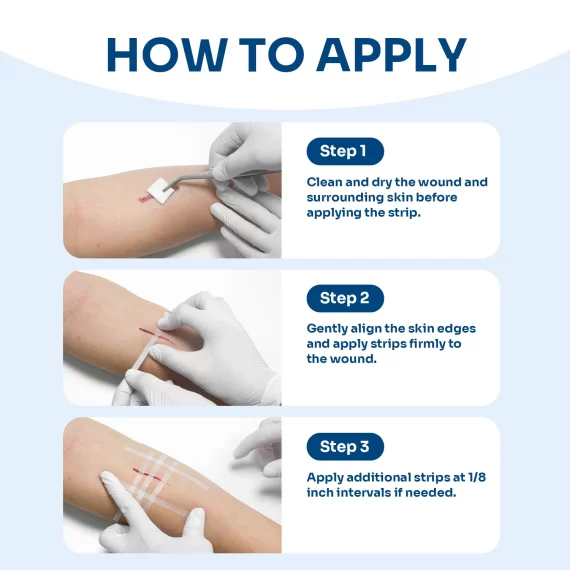 HOW TO APPLY

Step 1

Clean and dry the wound and surrounding skin before applying the strip.

Step 2

Gently align the skin edges and apply strips firmly to the wound.

Step 3

Apply additional strips at 1/8 inch intervals if needed.