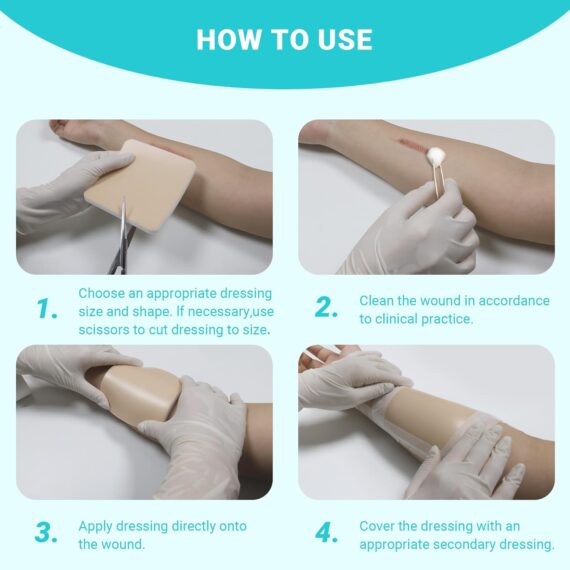 HOW TO USE

1. Choose an appropriate dressing size and shape. If necessary,use scissors to cut dressing to size.

2. Clean the wound in accordance to clinical practice.

3. Apply dressing directly onto the wound.

4. Cover the dressing with an appropriate secondary dressing.